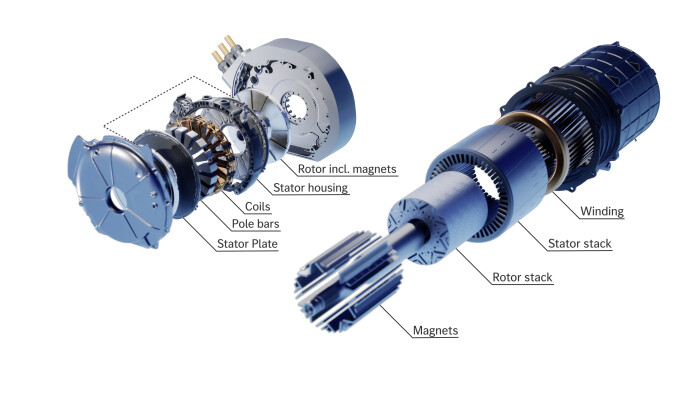 Rotor incl. magnets
Stator housing
Coils
Pole bars
Stator Plate

Winding
Stator stack
Rotor stack
Magnets