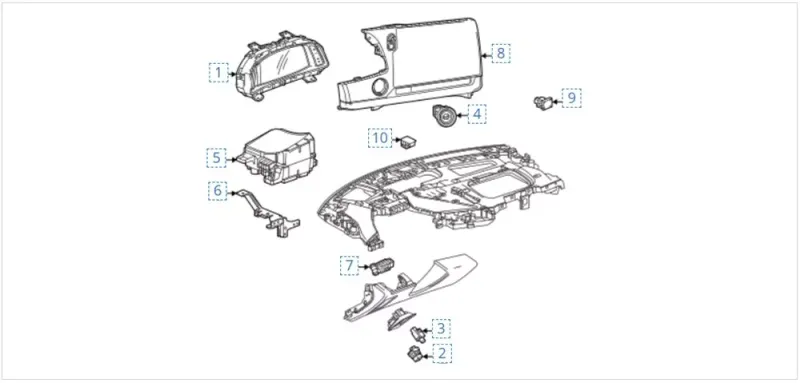 1
8
9
4
10
5
6
7
3
2