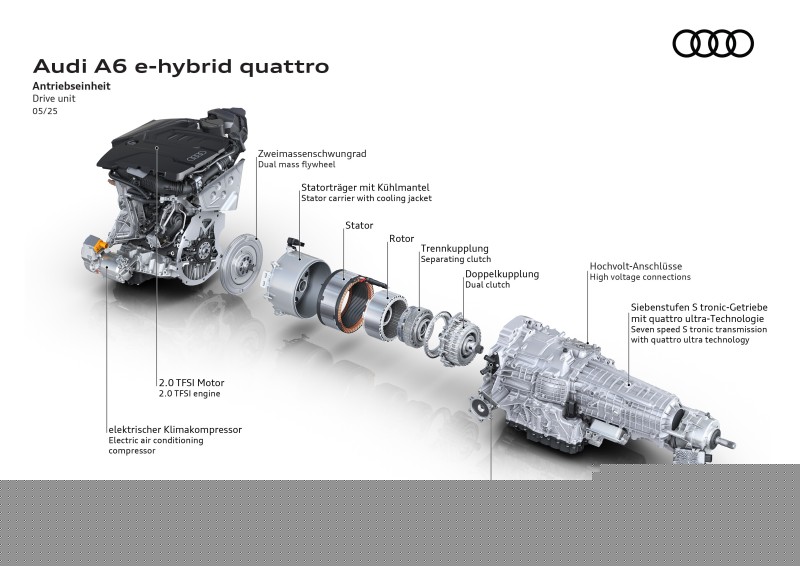 Audi A6 e-hybrid quattro

Antriebseinheit
Drive unit
05/25

Zweimassenschwungrad
Dual mass flywheel

Statorträger mit Kühlmantel
Stator carrier with cooling jacket

Stator

Rotor

Trennkupplung
Separating clutch

Doppelkupplung
Dual clutch

Hochvolt-Anschlüsse
High voltage connections

Siebenstufen S tronic-Getriebe mit quattro ultra-Technologie
Seven speed S tronic transmission with quattro ultra technology

2.0 TFSI Motor
2.0 TFSI engine

elektrischer Klimakompressor
Electric air conditioning compressor