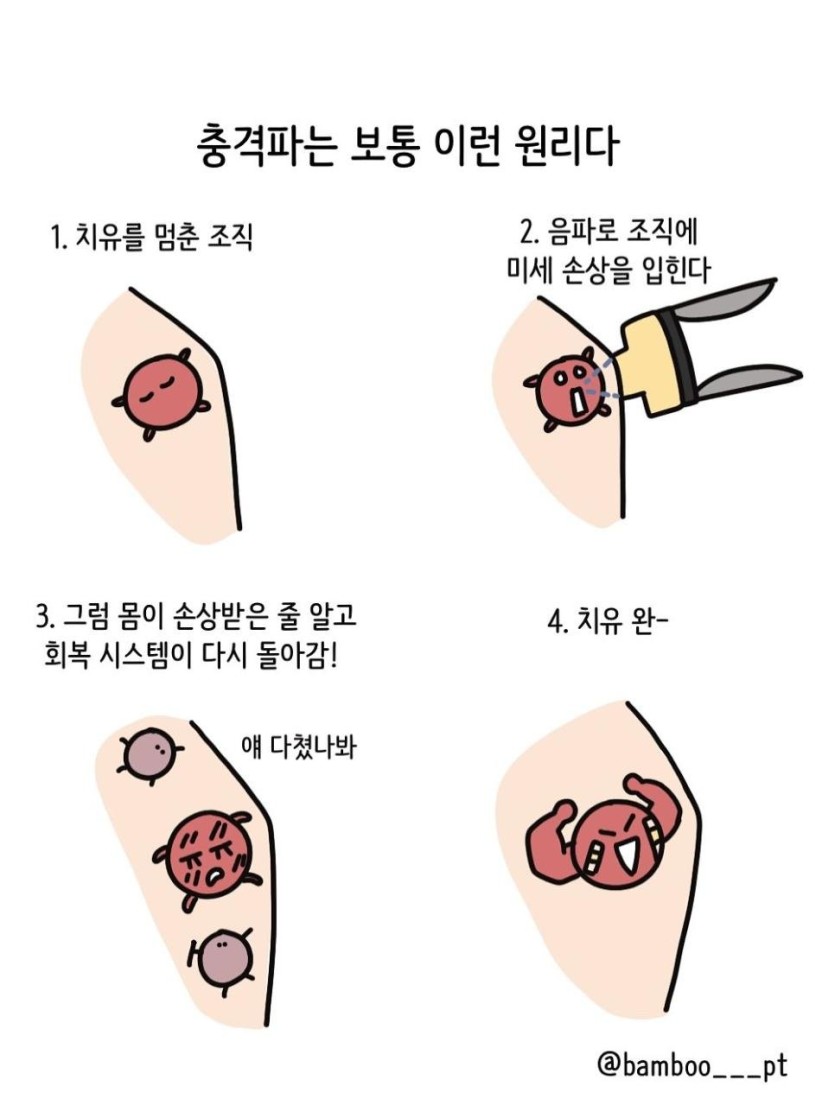 충격파는 보통 이런 원리다

1. 치유를 멈춘 조직

2. 음파로 조직에 미세 손상을 입힌다

3. 그럼 몸이 손상받은 줄 알고 회복 시스템이 다시 돌아감!

얘 다쳤나봐

4. 치유 완-

@bamboo___pt